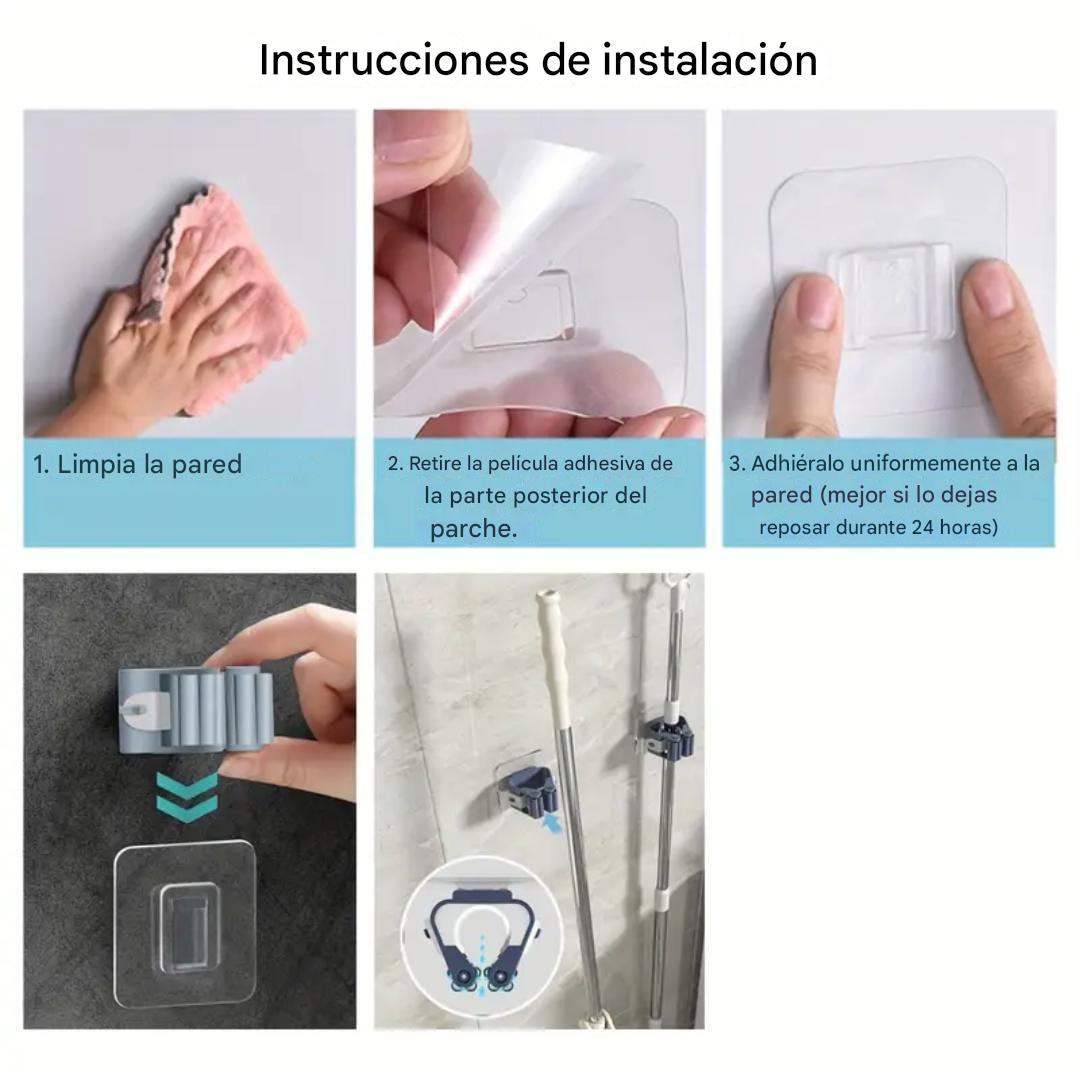 Instrucciones de instalación

1. Limpia la pared

2. Retire la película adhesiva de la parte posterior del parche.

3. Adhiéralo uniformemente a la pared (mejor si lo dejas reposar durante 24 horas)