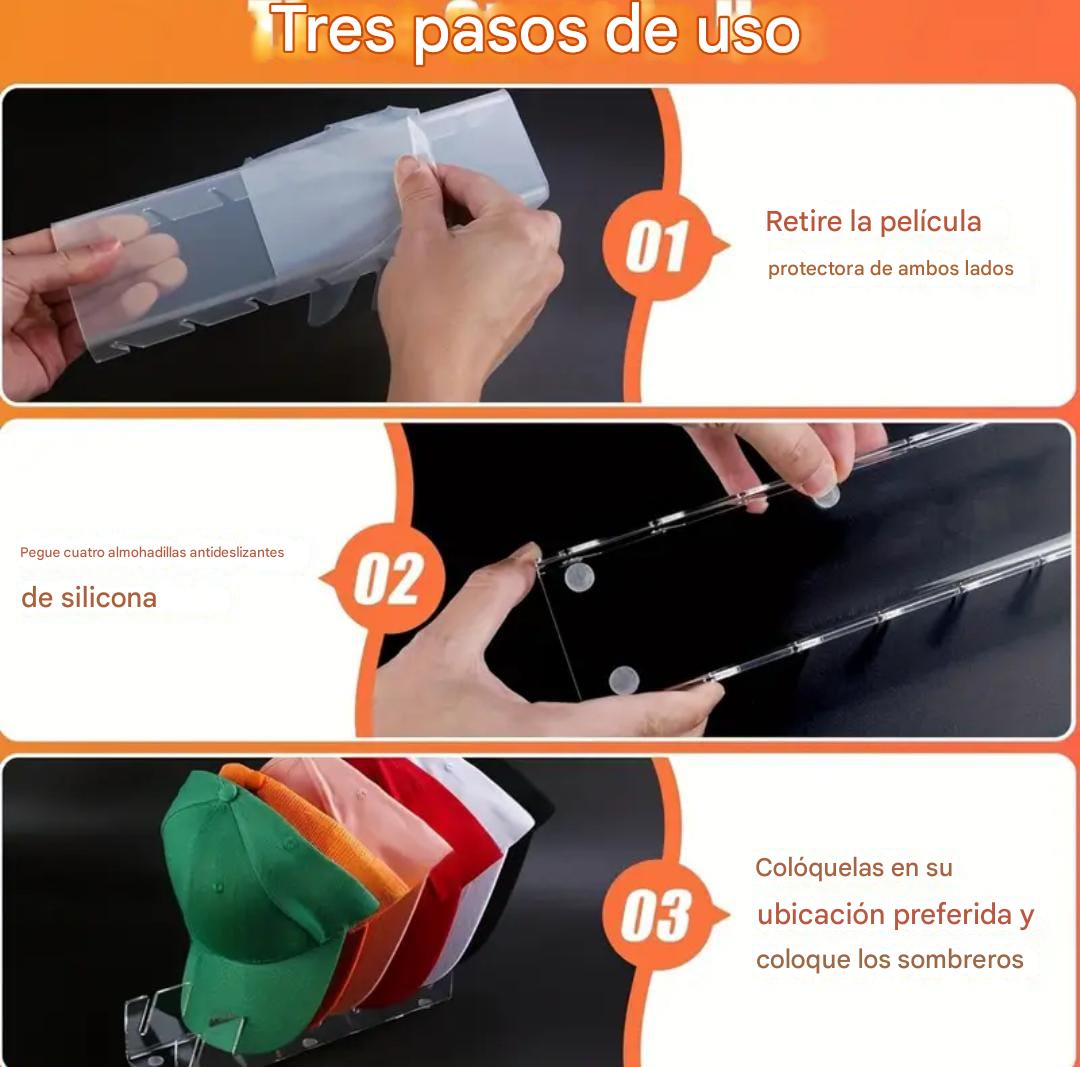 Tres pasos de uso

01

Retire la película protectora de ambos lados

Pegue cuatro almohadillas antideslizantes de silicona

02

03

Colóquelas en su ubicación preferida y coloque los sombreros